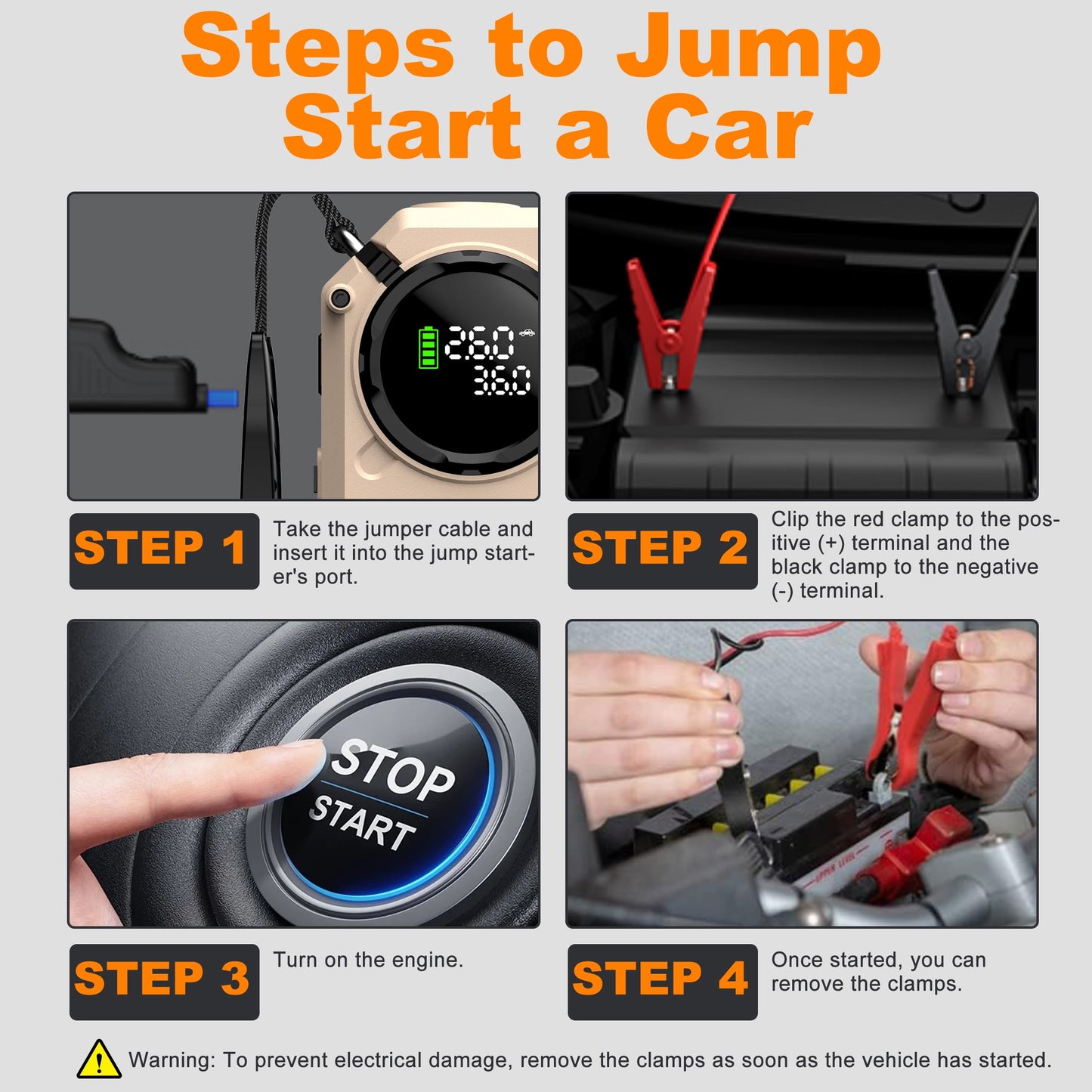 Steps to Jump Start a Car

26.0
36.0

STEP 1
Take the jumper cable and insert it into the jump starter's port.

STEP 2
Clip the red clamp to the positive (+) terminal and the black clamp to the negative (-) terminal.

STOP
START

STEP 3
Turn on the engine.

STEP 4
Once started, you can remove the clamps.

Warning: To prevent electrical damage, remove the clamps as soon as the vehicle has started.