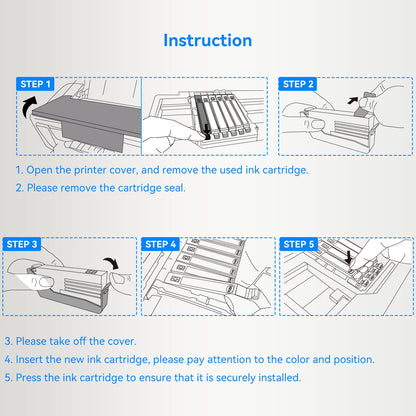 Instruction

STEP 1

STEP 2

1. Open the printer cover, and remove the used ink cartridge.

2. Please remove the cartridge seal.

STEP 3

STEP 4

STEP 5

3. Please take off the cover.

4. Insert the new ink cartridge, please pay attention to the color and position.

5. Press the ink cartridge to ensure that it is securely installed.