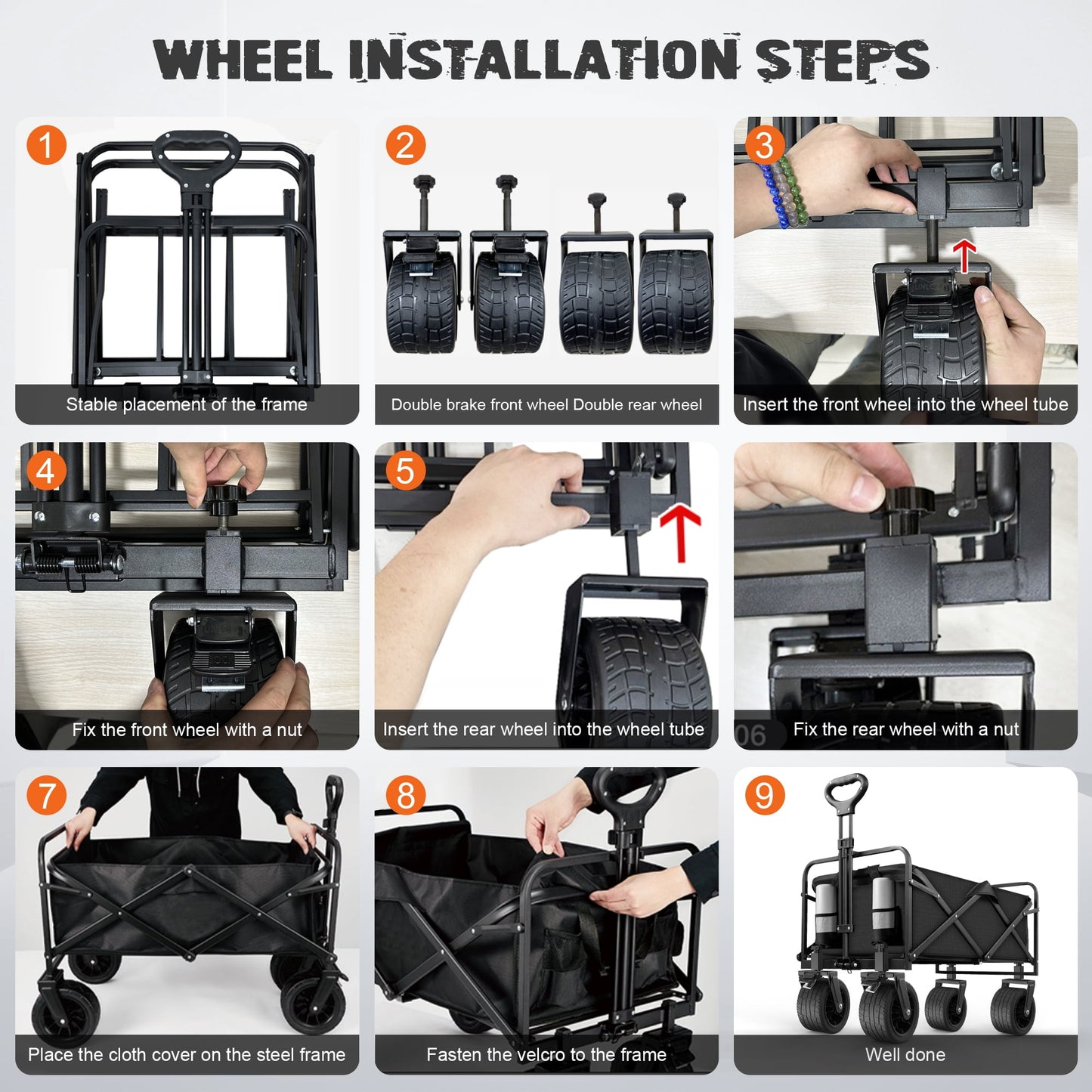 WHEEL INSTALLATION STEPS

1
Stable placement of the frame

2
Double brake front wheel Double rear wheel

3
Insert the front wheel into the wheel tube

4
Fix the front wheel with a nut

5
Insert the rear wheel into the wheel tube

06
Fix the rear wheel with a nut

7
Place the cloth cover on the steel frame

8
Fasten the velcro to the frame

9
Well done