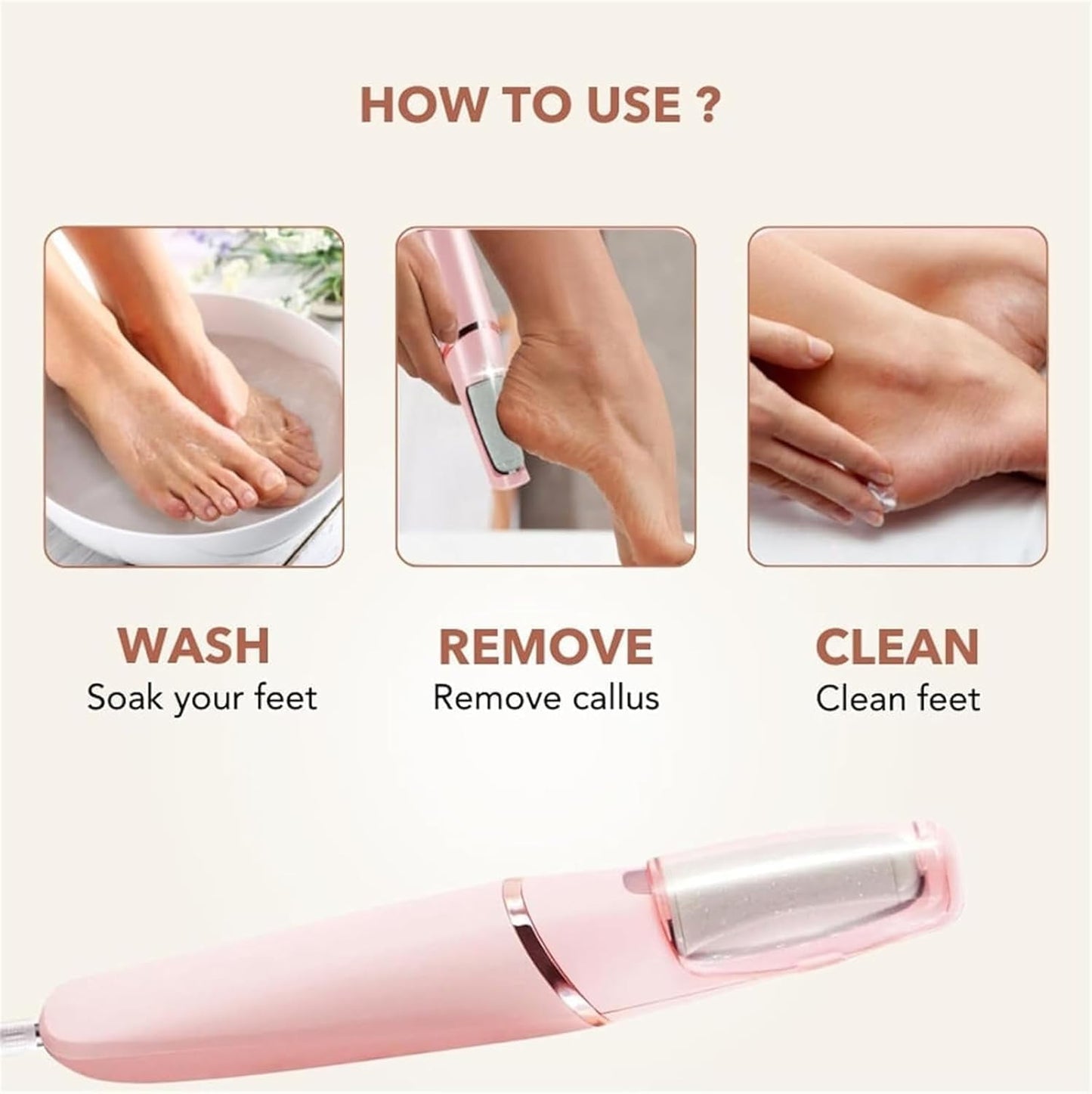 HOW TO USE ?

WASH
Soak your feet

REMOVE
Remove callus

CLEAN
Clean feet