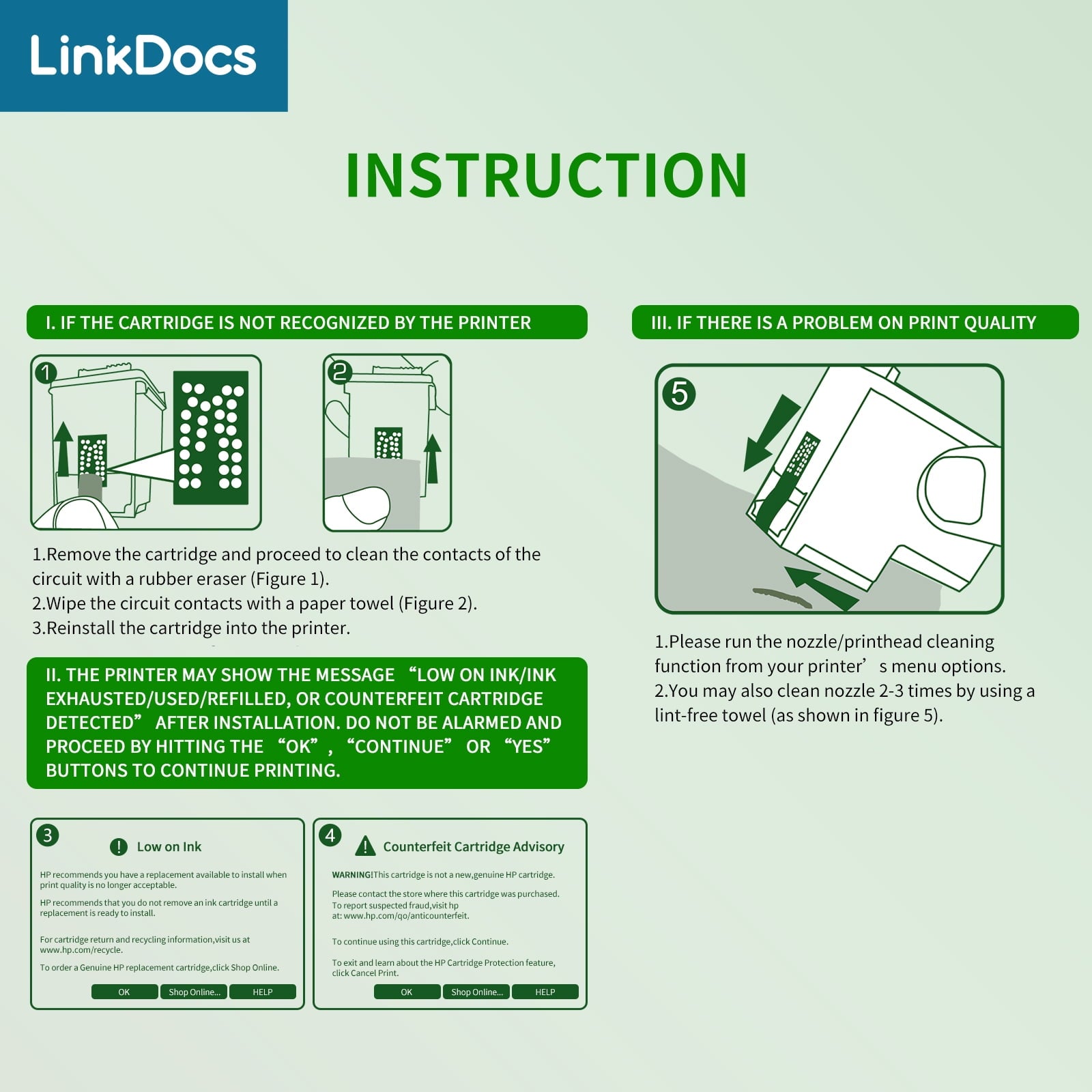 LinkDocs

INSTRUCTION

I. IF THE CARTRIDGE IS NOT RECOGNIZED BY THE PRINTER

1

2

1.Remove the cartridge and proceed to clean the contacts of the circuit with a rubber eraser (Figure 1).
2.Wipe the circuit contacts with a paper towel (Figure 2).
3.Reinstall the cartridge into the printer.

II. THE PRINTER MAY SHOW THE MESSAGE “LOW ON INK/INK EXHAUSTED/USED/REFILLED, OR COUNTERFEIT CARTRIDGE DETECTED” AFTER INSTALLATION. DO NOT BE ALARMED AND PROCEED BY HITTING THE “OK”, “CONTINUE” OR “YES” BUTTONS TO CONTINUE PRINTING.

3

Low on Ink

HP recommends you have a replacement available to install when print quality is no longer acceptable.

HP recommends that you do not remove an ink cartridge until a replacement is ready to install.

For cartridge return and recycling information,visit us at www.hp.com/recycle.

To order a Genuine HP replacement cartridge,click Shop Online.

OK Shop Online... HELP

4

Counterfeit Cartridge Advisory

WARNING!This cartridge is not a new,genuine HP cartridge.

Please contact the store where this cartridge was purchased. To report suspected fraud,visit hp at: www.hp.com/qo/anticounterfeit.

To continue using this cartridge,click Continue.

To exit and learn about the HP Cartridge Protection feature, click Cancel Print.

OK Shop Online... HELP

III. IF THERE IS A PROBLEM ON PRINT QUALITY

5

1.Please run the nozzle/printhead cleaning function from your printer’s menu options.
2.You may also clean nozzle 2-3 times by using a lint-free towel (as shown in figure 5).